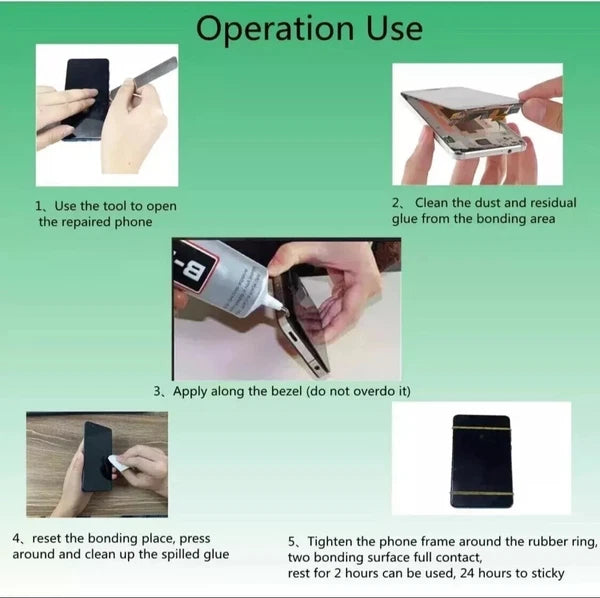 Operation Use

1、Use the tool to open the repaired phone

2、 Clean the dust and residual glue from the bonding area

B-

3、Apply along the bezel (do not overdo it)

4、reset the bonding place, press around and clean up the spilled glue

5、Tighten the phone frame around the rubber ring, two bonding surface full contact,
rest for 2 hours can be used, 24 hours to sticky