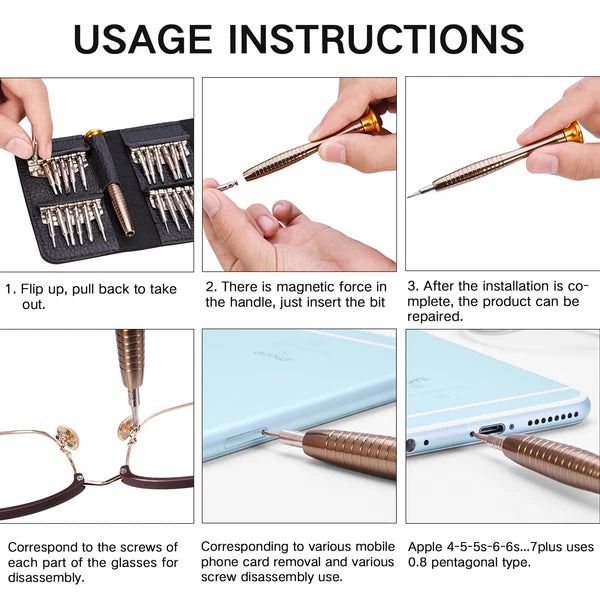 USAGE INSTRUCTIONS

1. Flip up, pull back to take out.

2. There is magnetic force in the handle, just insert the bit

3. After the installation is complete, the product can be repaired.

Correspond to the screws of each part of the glasses for disassembly.

Corresponding to various mobile phone card removal and various screw disassembly use.

Apple 4-5-5s-6-6s...7plus uses 0.8 pentagonal type.