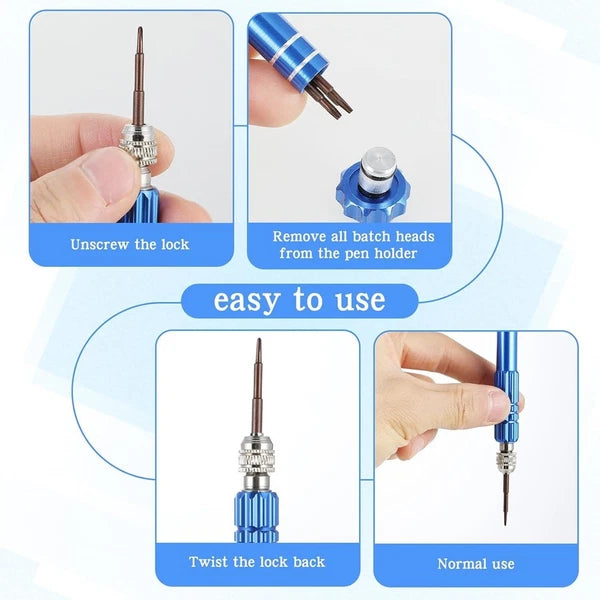 Unscrew the lock

Remove all batch heads from the pen holder

easy to use

Twist the lock back

Normal use