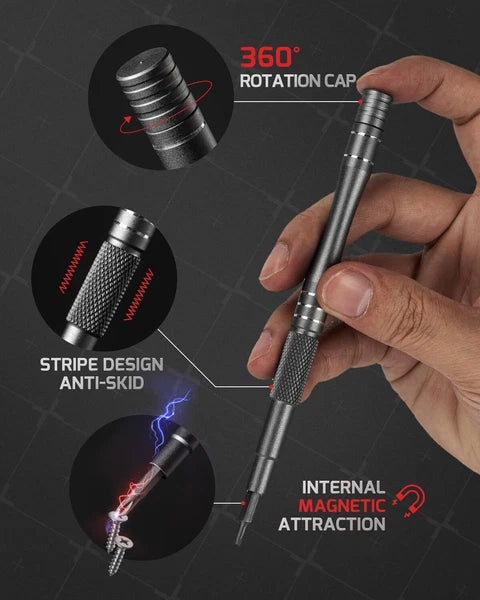 360°
ROTATION CAP

STRIPE DESIGN
ANTI-SKID

INTERNAL
MAGNETIC
ATTRACTION