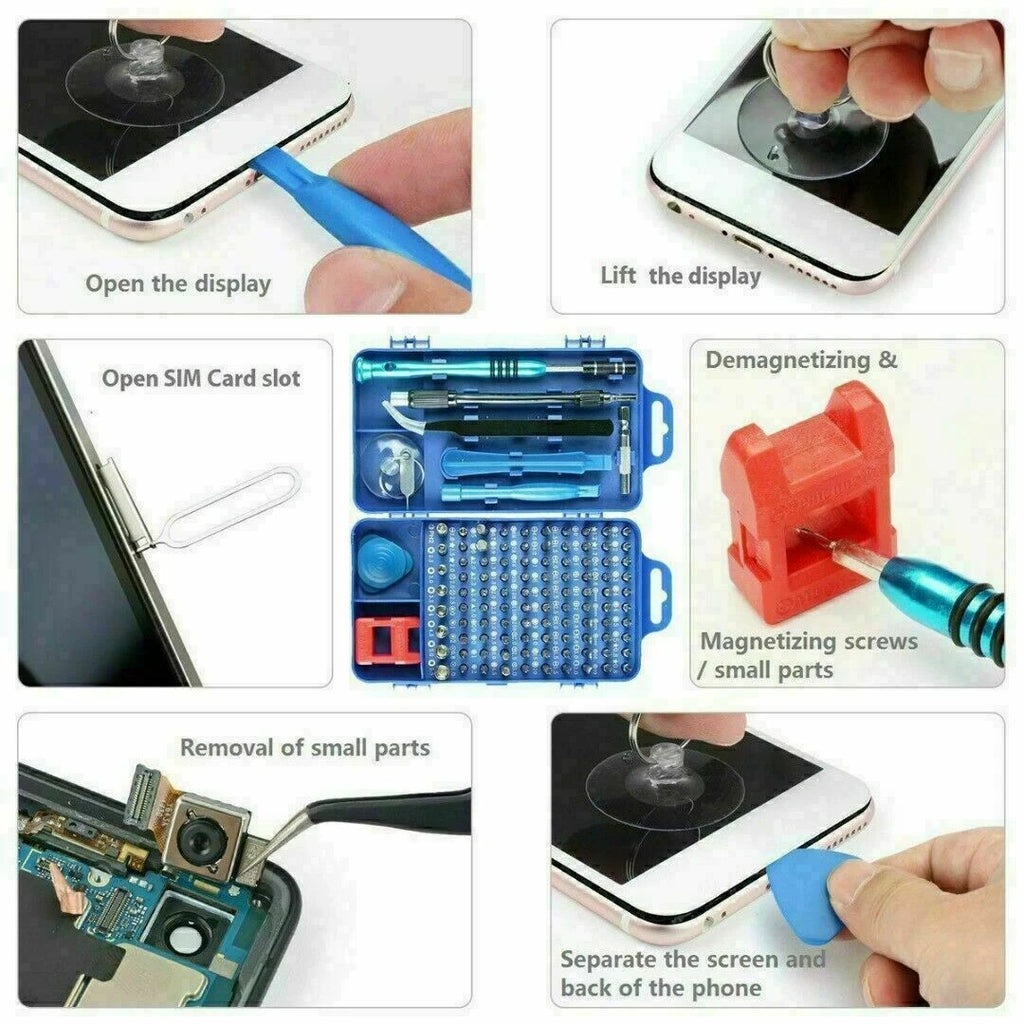 Open the display

Lift the display

Open SIM Card slot

Demagnetizing &

Magnetizing screws / small parts

Removal of small parts

Separate the screen and back of the phone