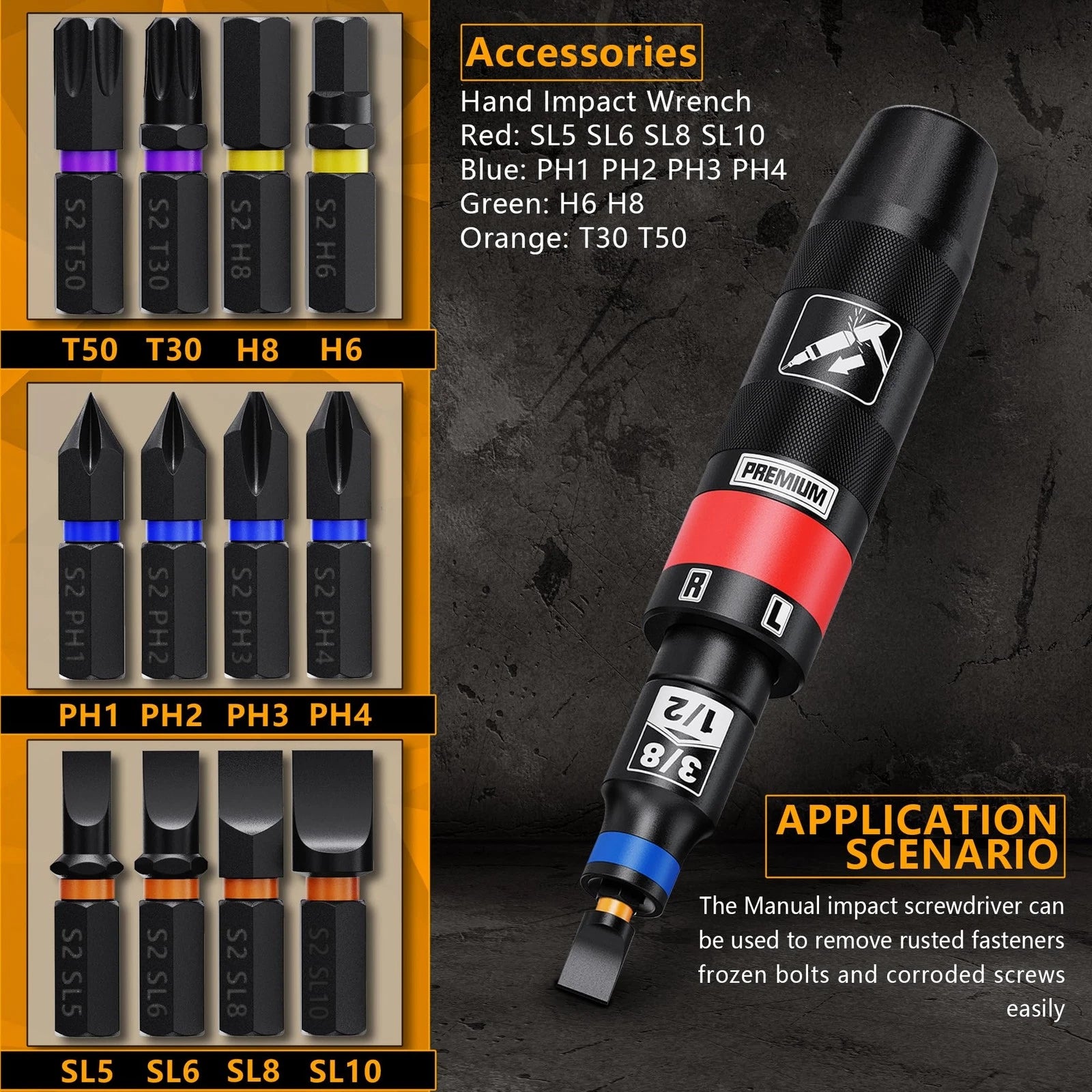 S2 T50
S2 T30
S2 H8
S2 H6

T50 T30 H8 H6

S2 PH1
S2 PH2
S2 PH3
S2 PH4

PH1 PH2 PH3 PH4

S2 SL5
S2 SL6
S2 SL8
S2 SL10

SL5 SL6 SL8 SL10

Accessories

Hand Impact Wrench
Red: SL5 SL6 SL8 SL10
Blue: PH1 PH2 PH3 PH4
Green: H6 H8
Orange: T30 T50

PREMIUM

R L

1/2
3/8

APPLICATION SCENARIO

The Manual impact screwdriver can be used to remove rusted fasteners frozen bolts and corroded screws easily