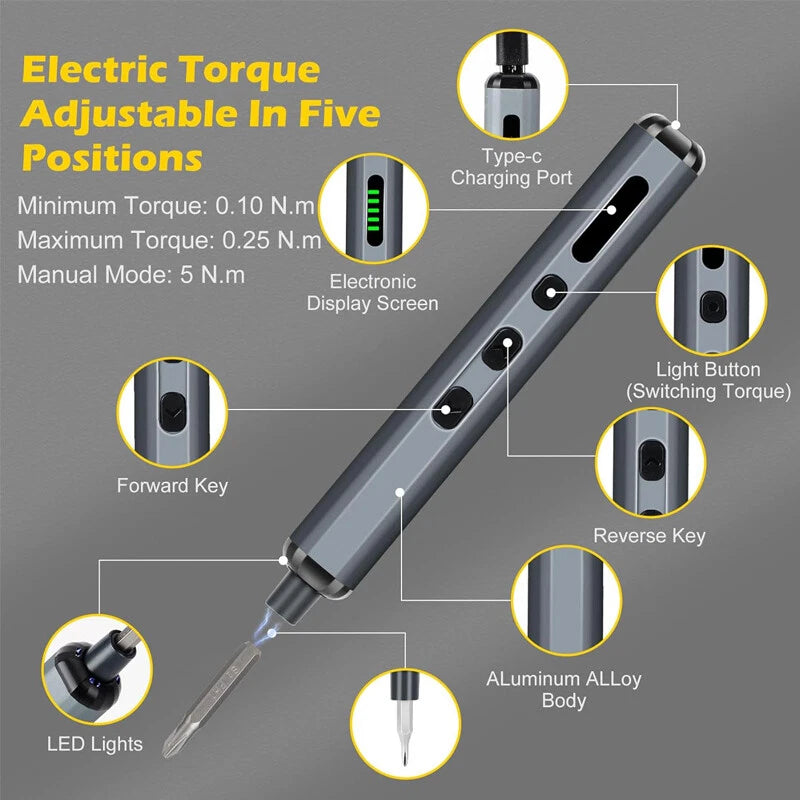 Electric Torque Adjustable In Five Positions

Minimum Torque: 0.10 N.m
Maximum Torque: 0.25 N.m
Manual Mode: 5 N.m

Type-c Charging Port

Electronic Display Screen

Light Button (Switching Torque)

Forward Key

Reverse Key

ALuminum ALLoy Body

LED Lights