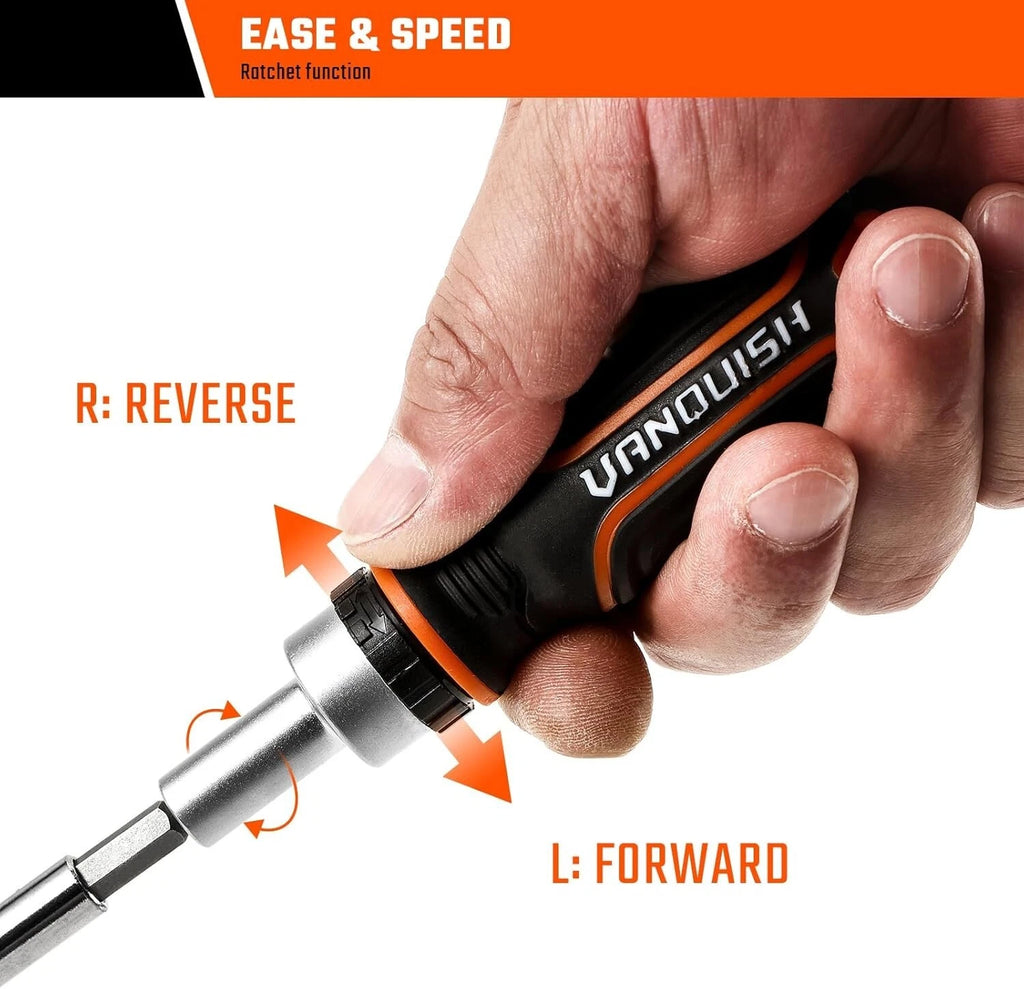 EASE & SPEED
Ratchet function

R: REVERSE

VANQUISH

L: FORWARD