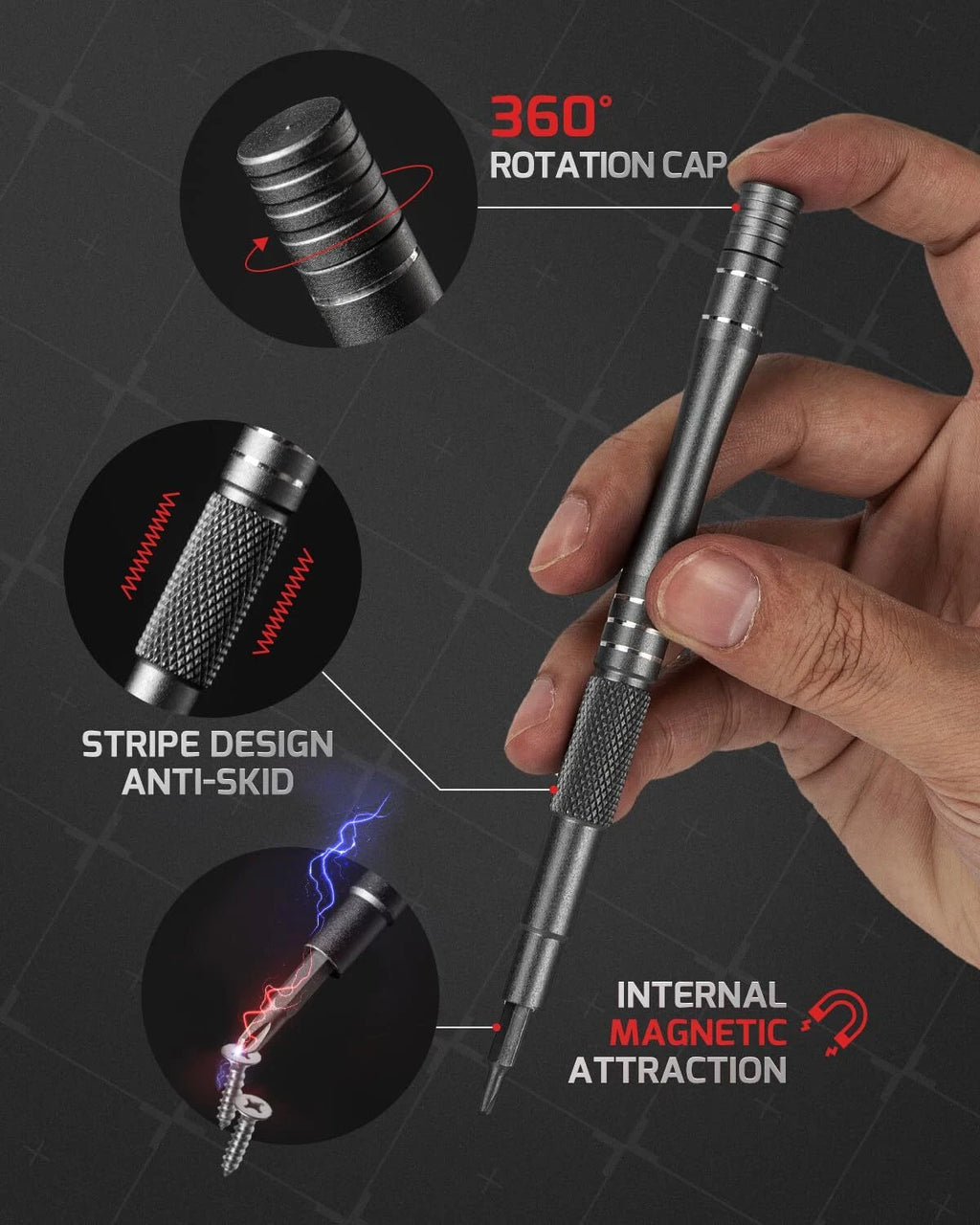 360°
ROTATION CAP

STRIPE DESIGN
ANTI-SKID

INTERNAL
MAGNETIC
ATTRACTION