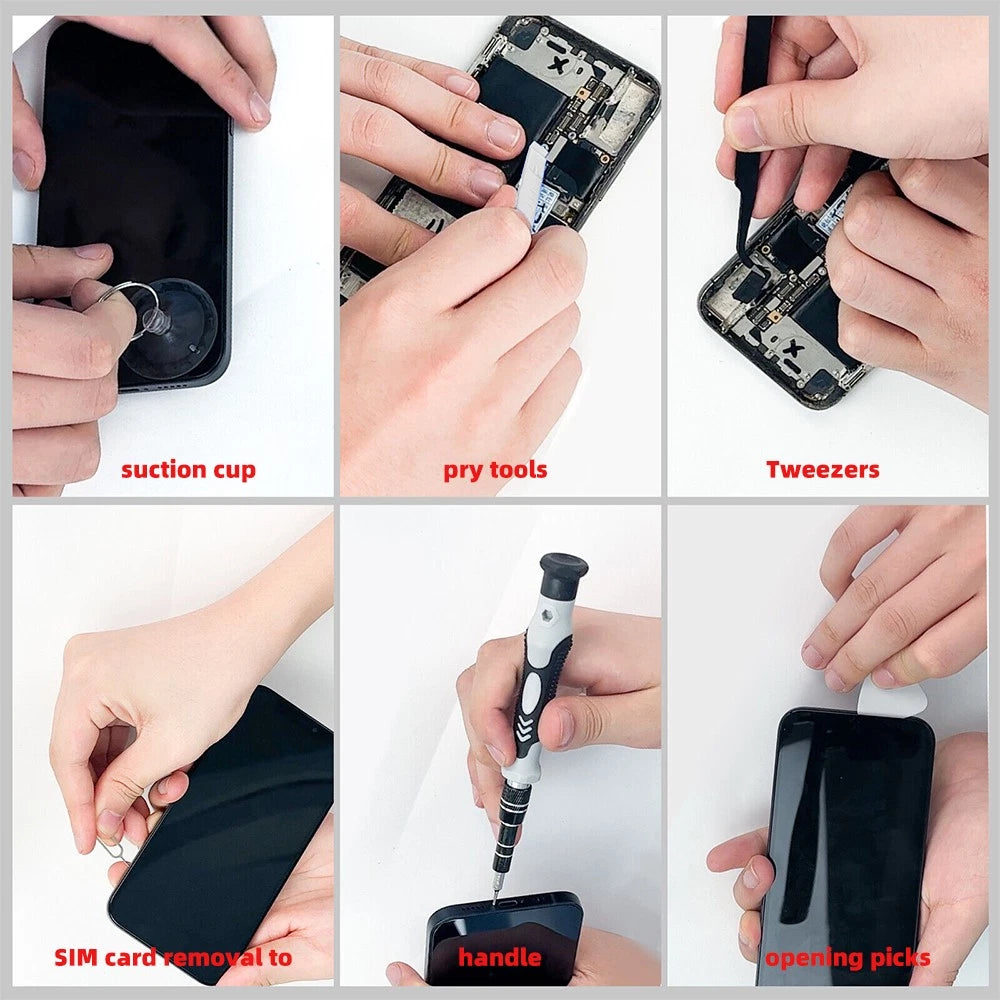 suction cup

pry tools

Tweezers

SIM card removal to

handle

opening picks