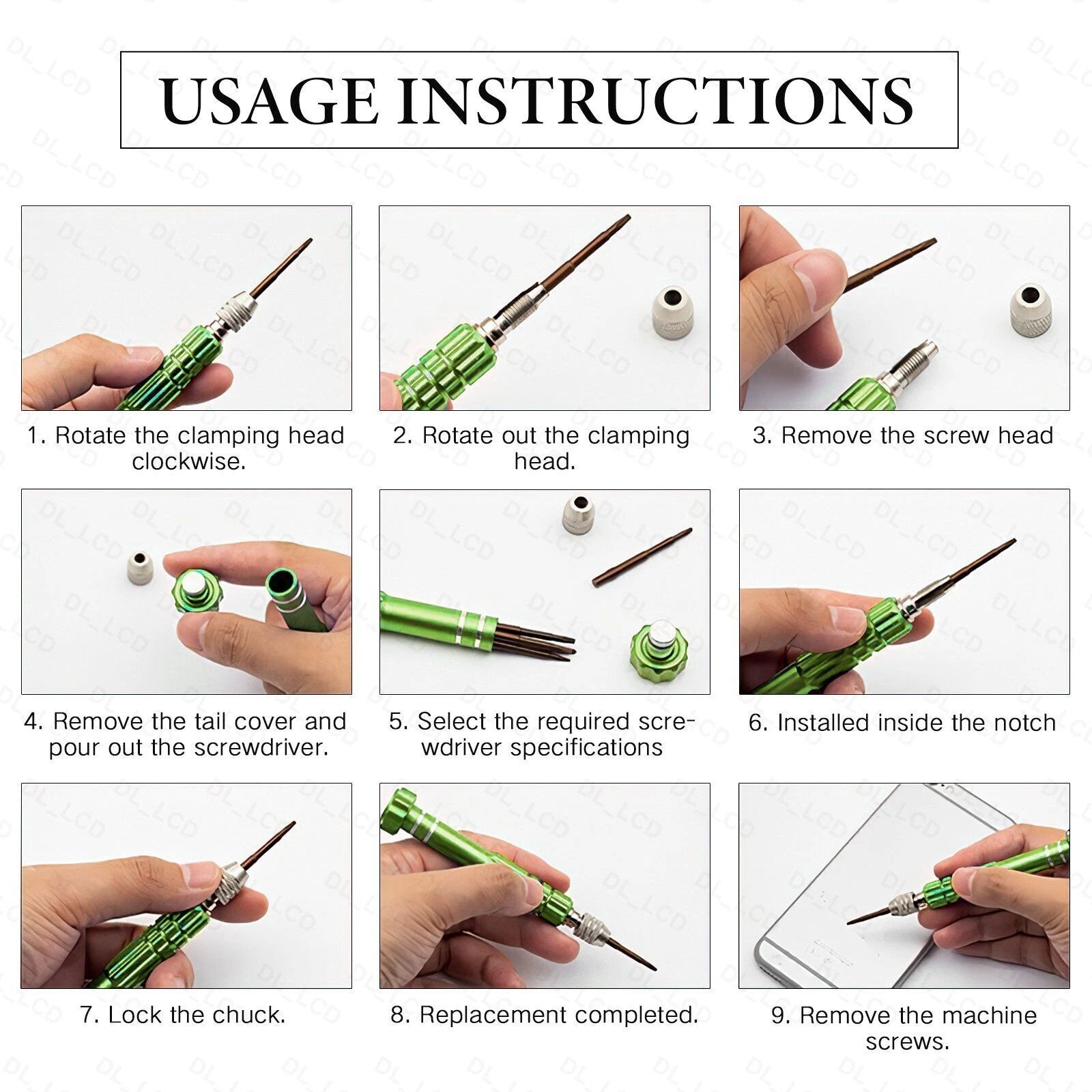 USAGE INSTRUCTIONS

1. Rotate the clamping head clockwise.

2. Rotate out the clamping head.

3. Remove the screw head

4. Remove the tail cover and pour out the screwdriver.

5. Select the required screwdriver specifications

6. Installed inside the notch

7. Lock the chuck.

8. Replacement completed.

9. Remove the machine screws.

DL_LCD