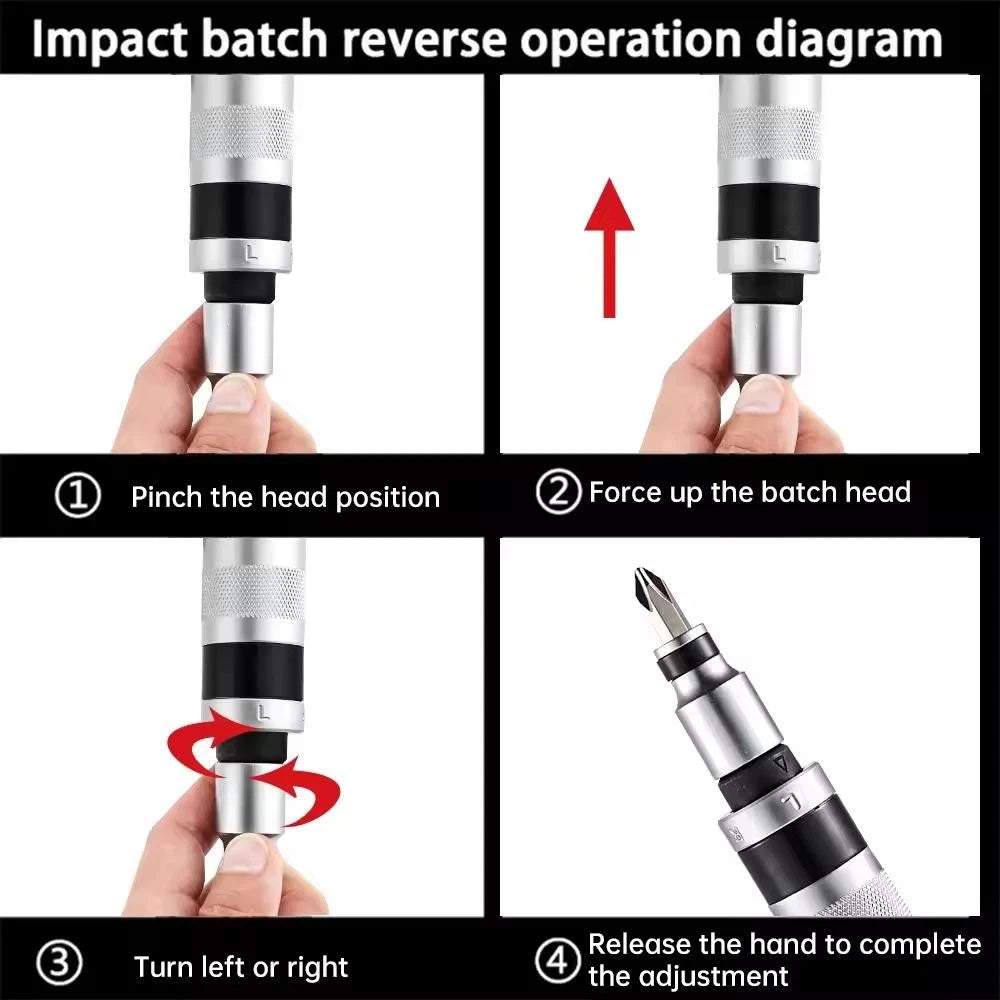 Impact batch reverse operation diagram

L

L

① Pinch the head position

② Force up the batch head

L

L

③ Turn left or right

④ Release the hand to complete the adjustment