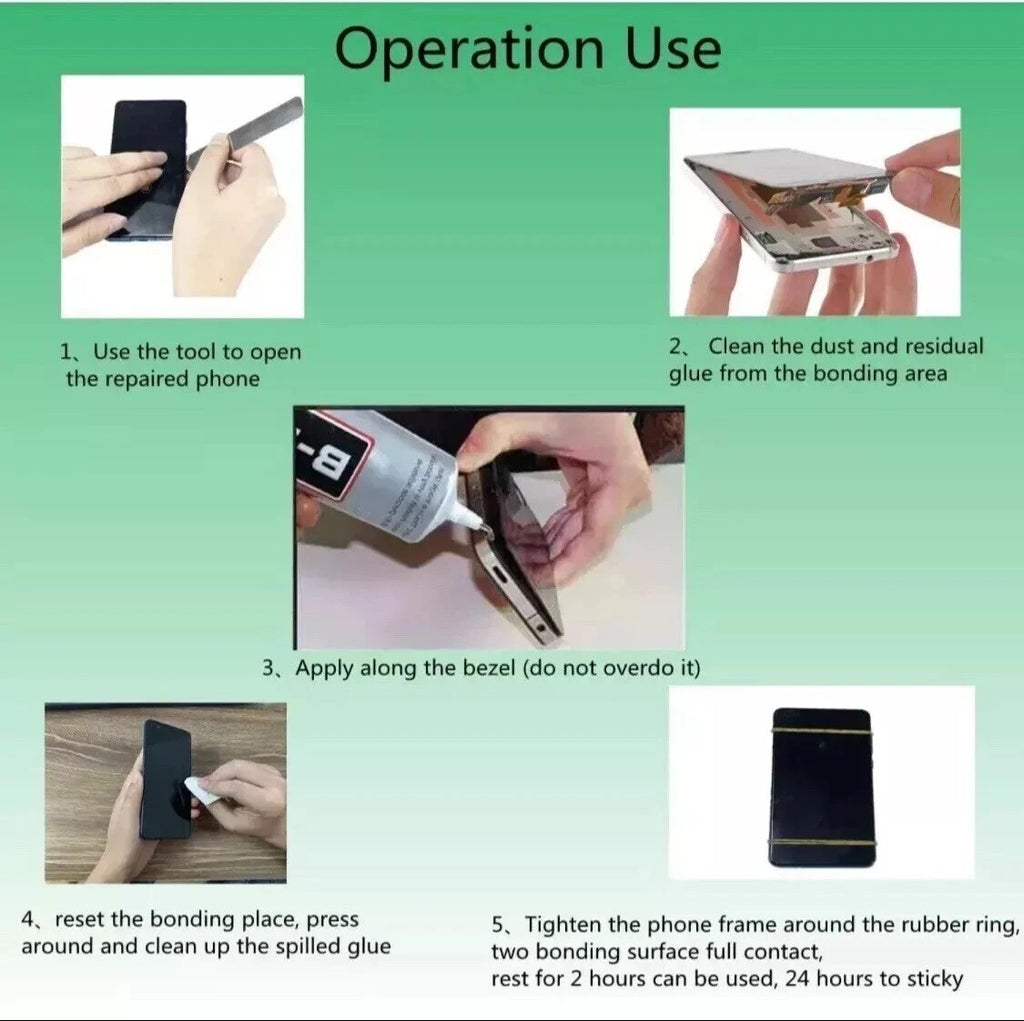 Operation Use

1、Use the tool to open the repaired phone

2、 Clean the dust and residual glue from the bonding area

B-

3、Apply along the bezel (do not overdo it)

4、reset the bonding place, press around and clean up the spilled glue

5、Tighten the phone frame around the rubber ring, two bonding surface full contact,
rest for 2 hours can be used, 24 hours to sticky