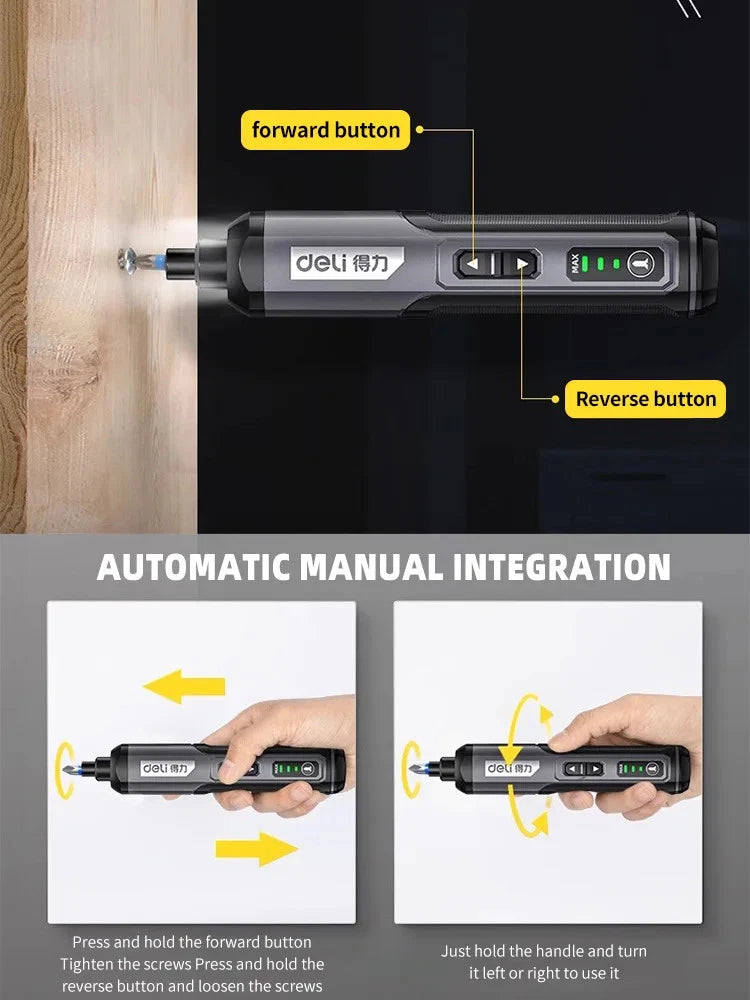 forward button

deli 得力

MAX

Reverse button

AUTOMATIC MANUAL INTEGRATION

deli 得力

deli 得力

Press and hold the forward button Tighten the screws Press and hold the reverse button and loosen the screws

Just hold the handle and turn it left or right to use it