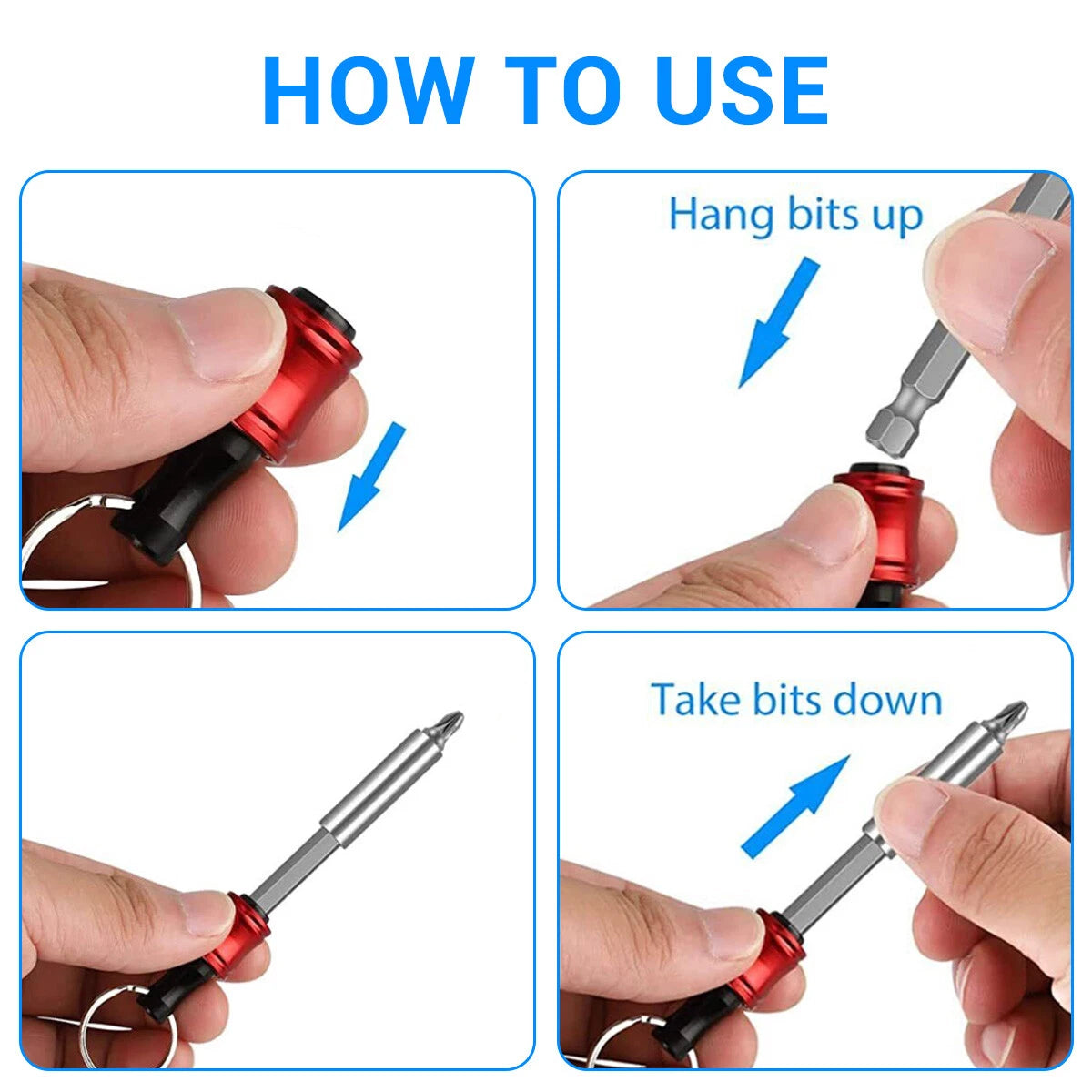 HOW TO USE

Hang bits up

Take bits down