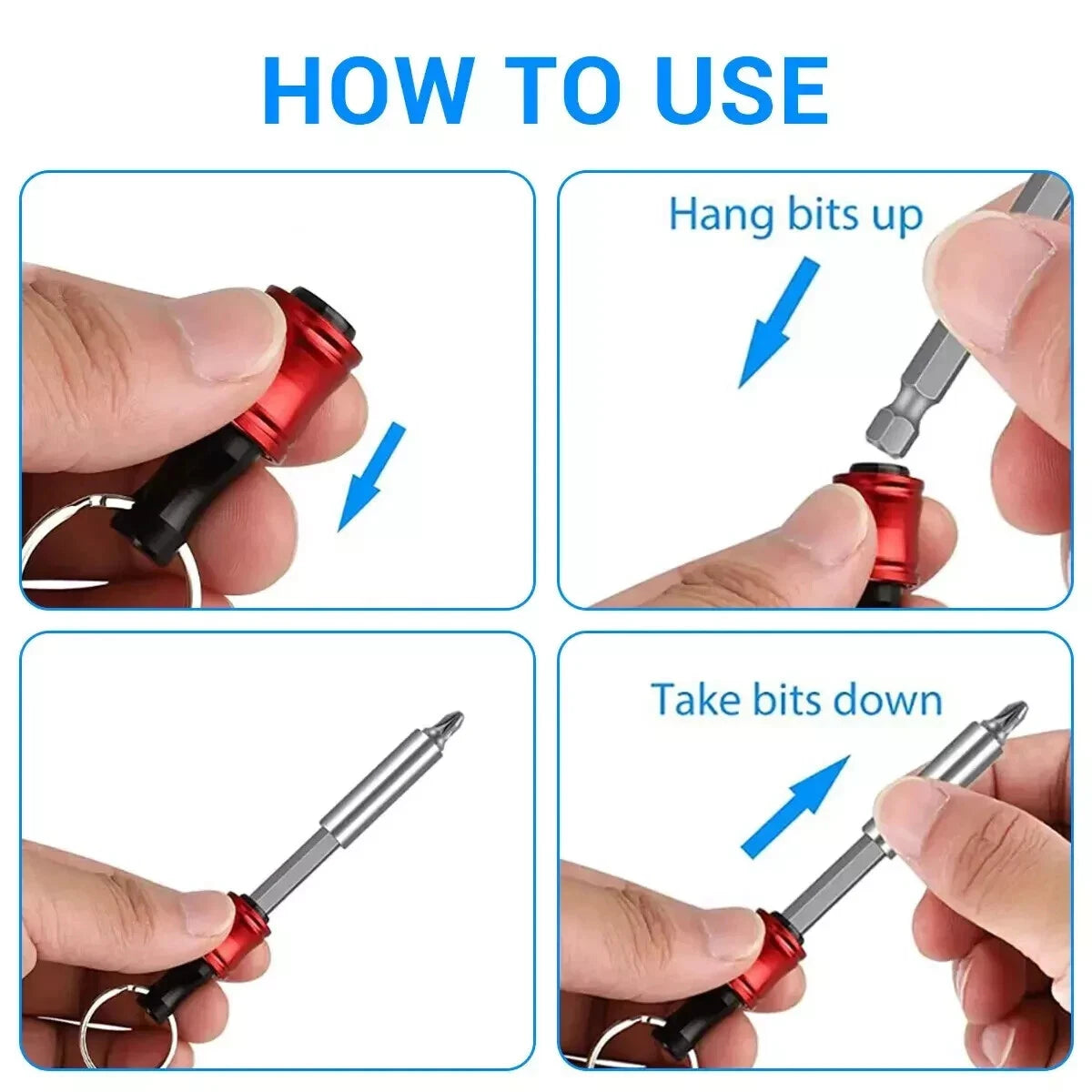 HOW TO USE

Hang bits up

Take bits down