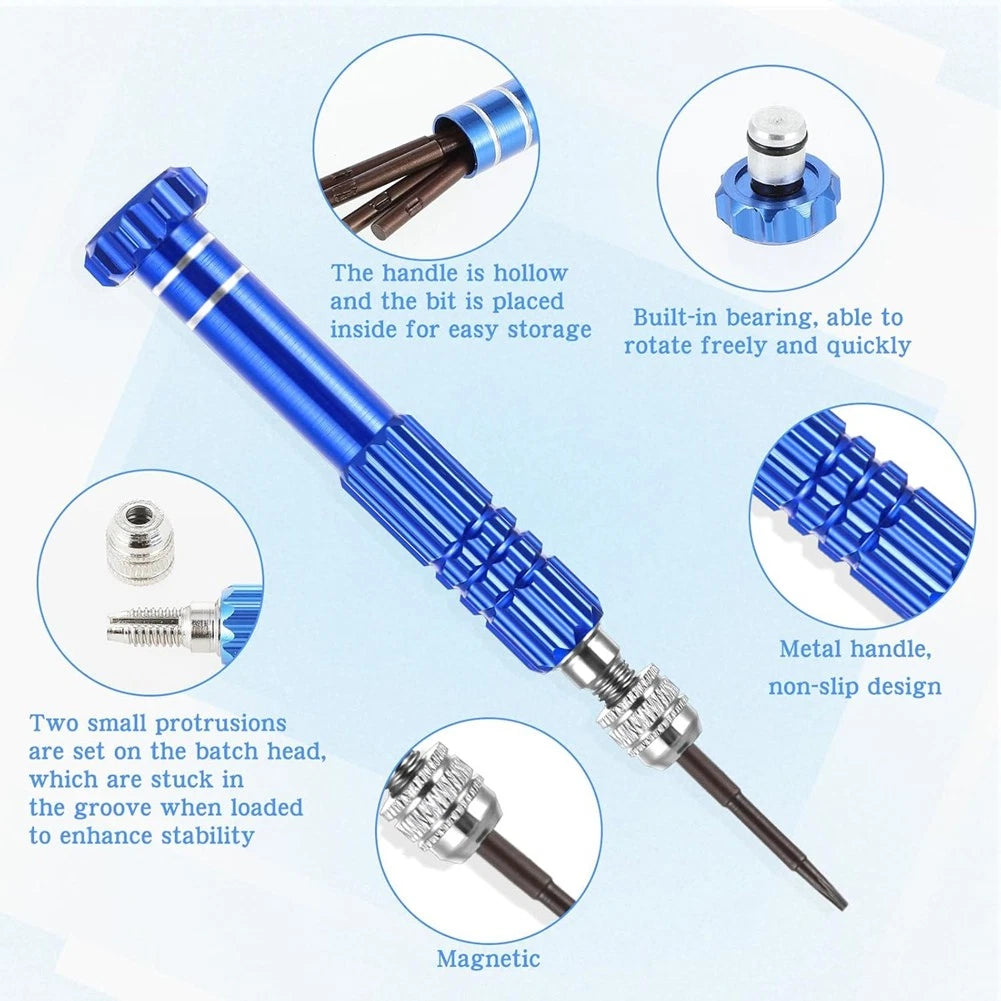 The handle is hollow and the bit is placed inside for easy storage

Built-in bearing, able to rotate freely and quickly

Metal handle, non-slip design

Two small protrusions are set on the batch head, which are stuck in the groove when loaded to enhance stability

Magnetic