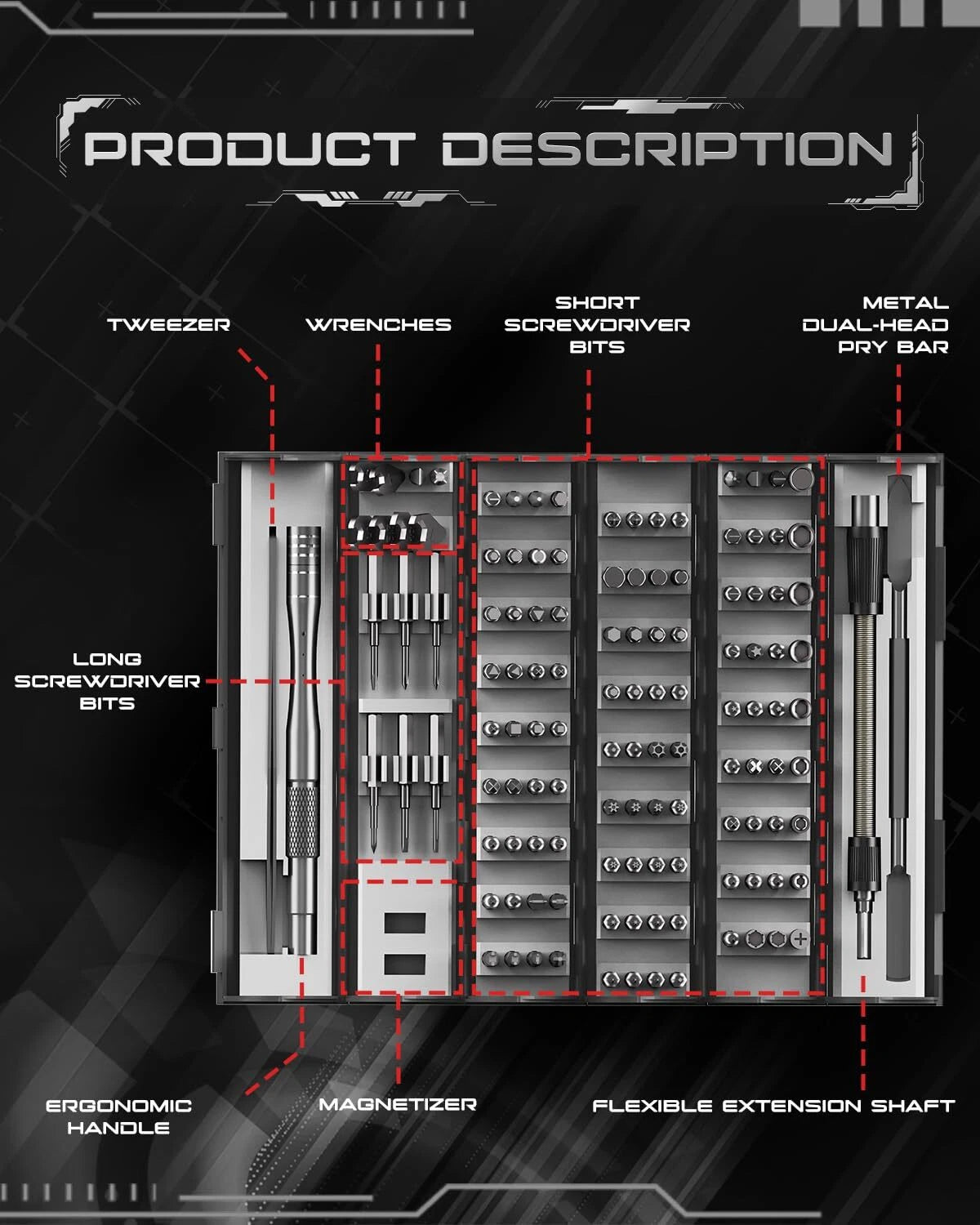 PRODUCT DESCRIPTION

TWEEZER

WRENCHES

SHORT SCREWDRIVER BITS

METAL DUAL-HEAD PRY BAR

LONG SCREWDRIVER BITS

ERGONOMIC HANDLE

MAGNETIZER

FLEXIBLE EXTENSION SHAFT