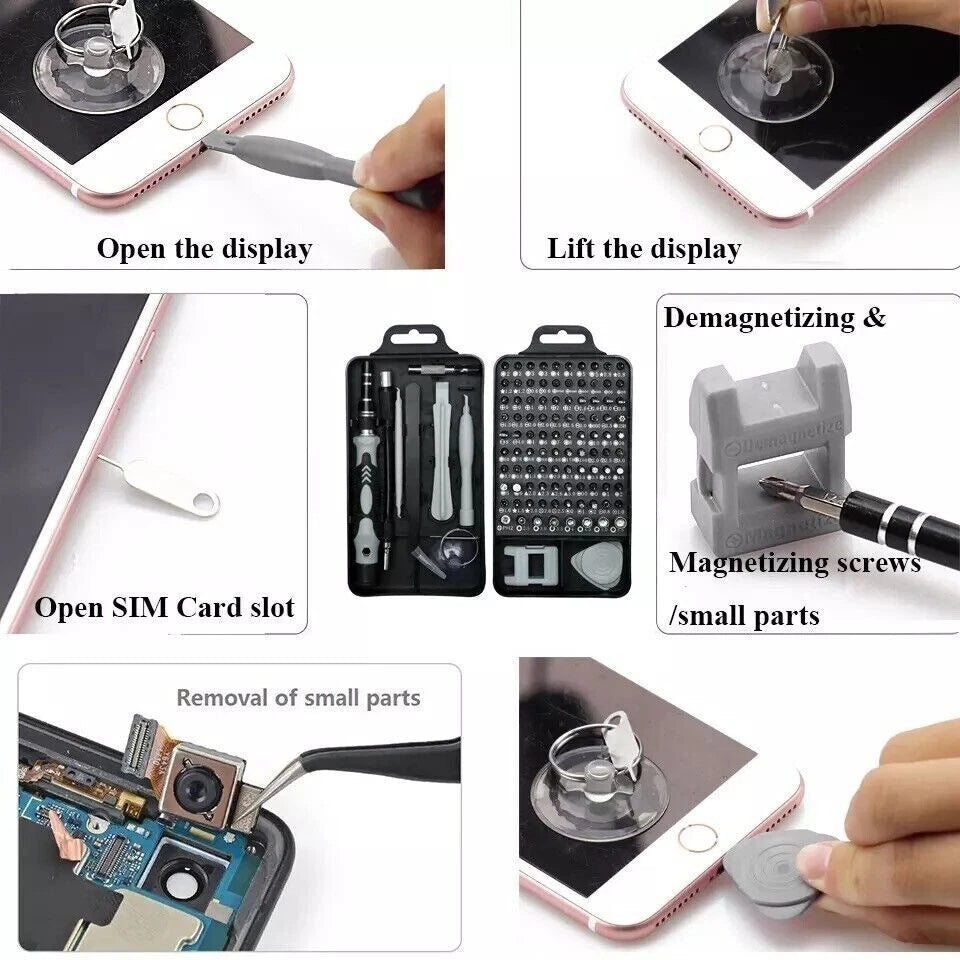 Open the display

Lift the display

Open SIM Card slot

Demagnetizing &

Demagnetize

Magnetize

Magnetizing screws

/small parts

Removal of small parts