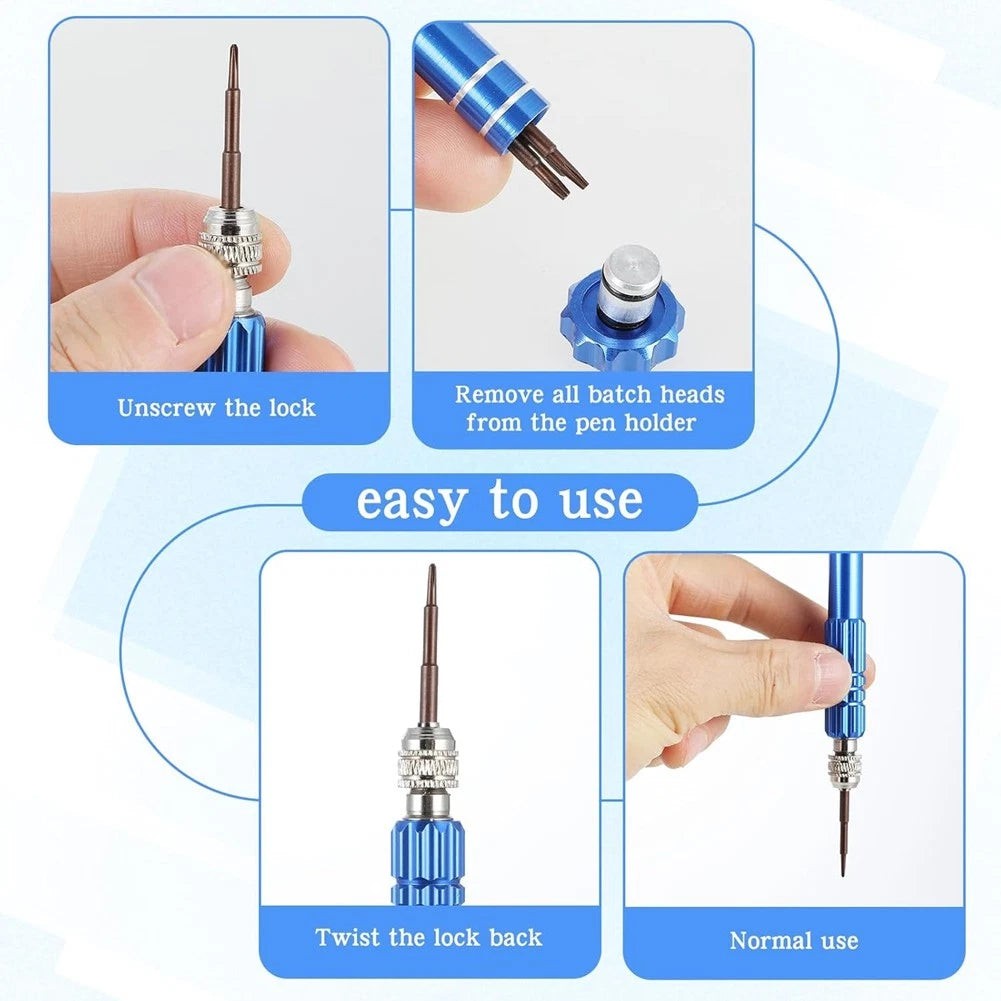 Unscrew the lock

Remove all batch heads from the pen holder

easy to use

Twist the lock back

Normal use